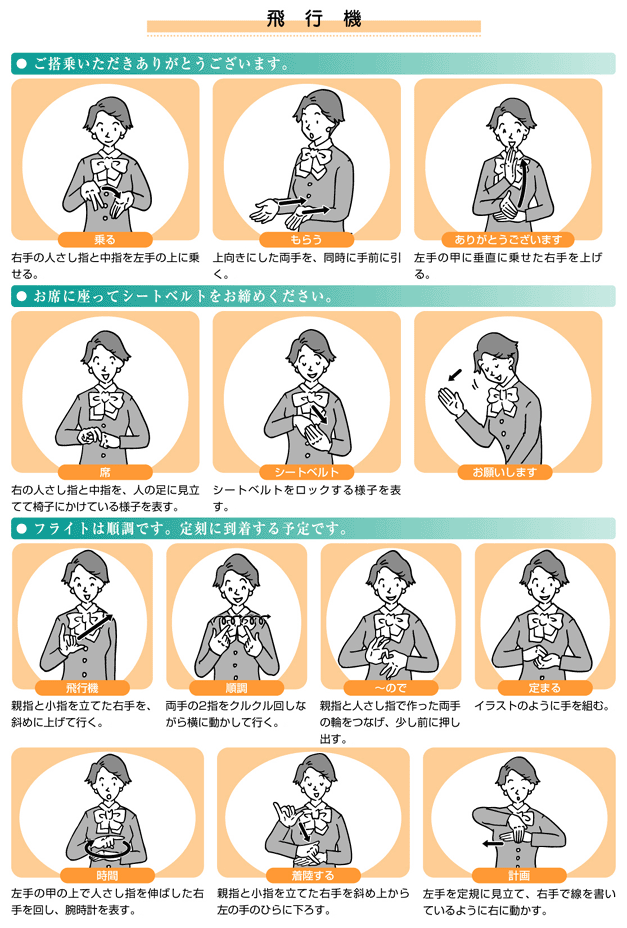 飛行機

● ご搭乗いただきありがとうございます。

乗る
右手の人さし指と中指を左手の上に乗せる。

もらう
上向きにした両手を、同時に手前に引く。

ありがとうございます
左手の甲に垂直に乗せた右手を上げる。

● お席に座ってシートベルトをお締めください。

席
右の人さし指と中指を、人の足に見立てて椅子にかけている様子を表す。

シートベルト
シートベルトをロックする様子を表す。

お願いします

● フライトは順調です。定刻に到着する予定です。

飛行機
親指と小指を立てた右手を、斜めに上げて行く。

順調
両手の2指をクルクル回しながら横に動かして行く。

~ので
親指と人さし指で作った両手の輪をつなげ、少し前に押し出す。

定まる
イラストのように手を組む。

時間
左手の甲の上で人さし指を伸ばした右手を回し、腕時計を表す。

着陸する
親指と小指を立てた右手を斜め上から左の手のひらに下ろす。

計画
左手を定規に見立て、右手で線を書いているように右に動かす。