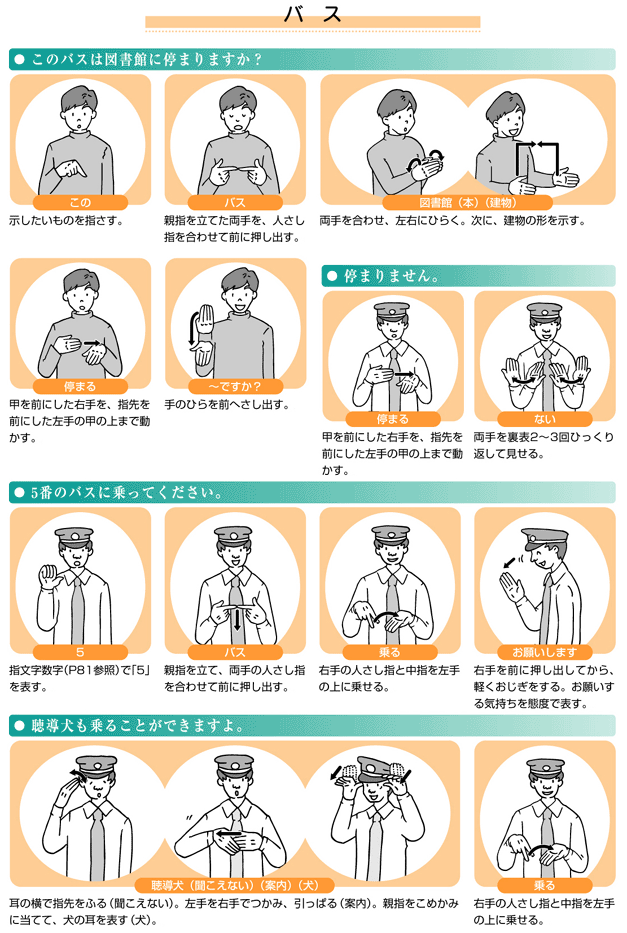 バス

● このバスは図書館に停まりますか？

この
示したいものを指さす。

バス
親指を立てた両手を、人さし指を合わせて前に押し出す。

図書館（本）（建物）
両手を合わせ、左右にひらく。次に、建物の形を示す。

停まる
甲を前にした右手を、指先を前にした左手の甲の上まで動かす。

〜ですか？
手のひらを前へさし出す。

● 停まりません。

停まる
甲を前にした右手を、指先を前にした左手の甲の上まで動かす。

ない
両手を裏表2〜3回ひっくり返して見せる。

● 5番のバスに乗ってください。

5
指文字数字（P81参照）で「5」を表す。

バス
親指を立て、両手の人さし指を合わせて前に押し出す。

乗る
右手の人さし指と中指を左手の上に乗せる。

お願いします
右手を前に押し出してから、軽くおじぎをする。お願いする気持ちを態度で表す。

● 聴導犬も乗ることができますよ。

聴導犬（聞こえない）（案内）（犬）
耳の横で指先をふる（聞こえない）。左手を右手でつかみ、引っぱる（案内）。親指をこめかみに当てて、犬の耳を表す（犬）。

乗る
右手の人さし指と中指を左手の上に乗せる。