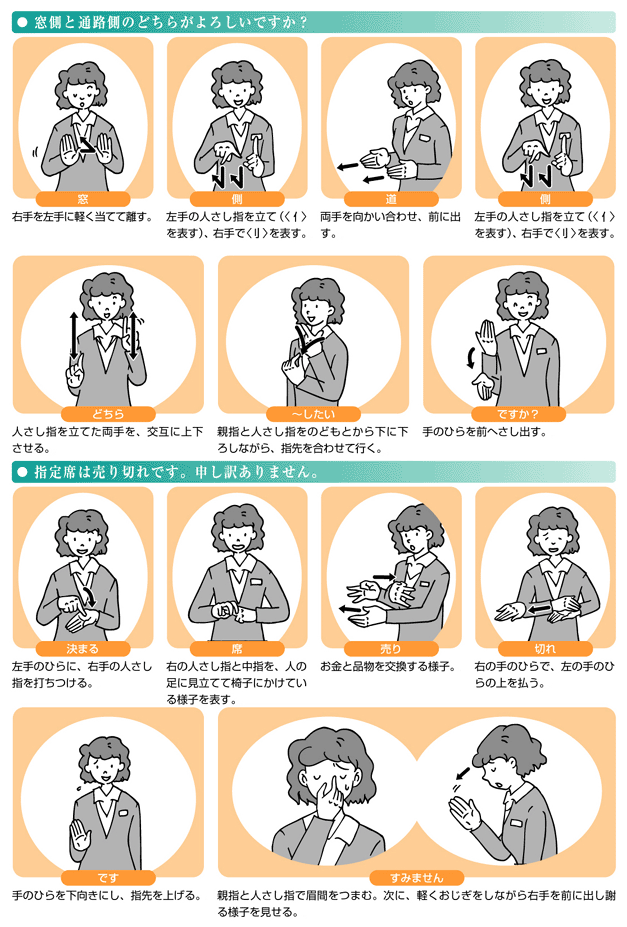 ● 窓側と通路側のどちらがよろしいですか？

窓
右手を左手に軽く当てて離す。

側
左手の人さし指を立て（〈イ〉を表す）、右手で〈リ〉を表す。

道
両手を向かい合わせ、前に出す。

側
左手の人さし指を立て（〈イ〉を表す）、右手で〈リ〉を表す。

どちら
人さし指を立てた両手を、交互に上下させる。

～したい
親指と人さし指をのどもとから下に下ろしながら、指先を合わせて行く。

ですか？
手のひらを前へさし出す。

● 指定席は売り切れです。申し訳ありません。

決まる
左手のひらに、右手の人さし指を打ちつける。

席
右の人さし指と中指を、人の足に見立てて椅子にかけている様子を表す。

売り
お金と品物を交換する様子。

切れ
右の手のひらで、左の手のひらの上を払う。

です
手のひらを下向きにし、指先を上げる。

すみません
親指と人さし指で眉間をつまむ。次に、軽くおじぎをしながら右手を前に出し謝る様子を見せる。