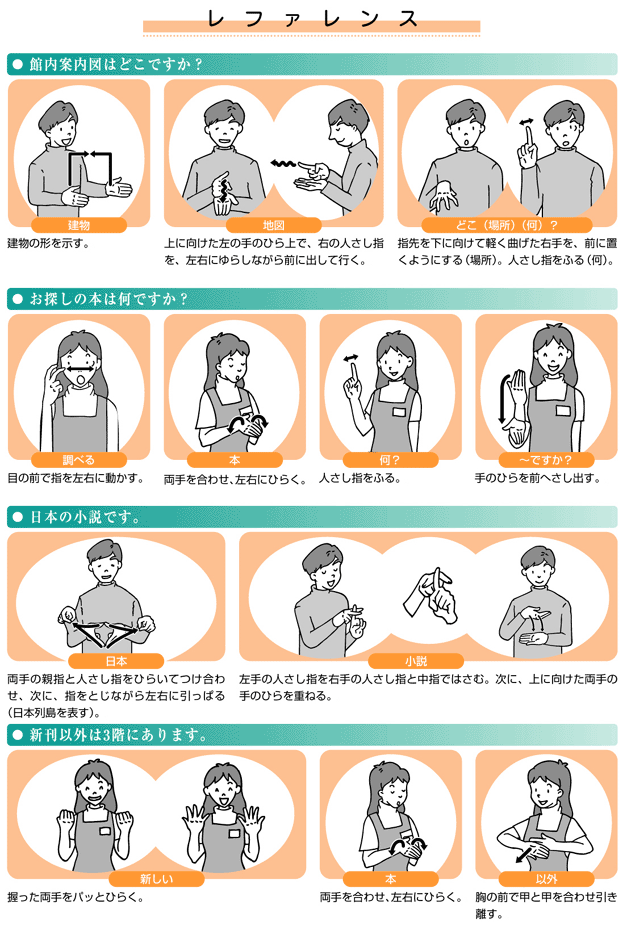 レファレンス

● 館内案内図はどこですか？

建物
建物の形を示す。

地図
上に向けた左の手のひら上で、右の人さし指を、左右にゆらしながら前に出して行く。

どこ（場所）（何）？
指先を下に向けて軽く曲げた右手を、前に置くようにする（場所）。人さし指をふる（何）。

● お探しの本は何ですか？

調べる
目の前で指を左右に動かす。

本
両手を合わせ、左右にひらく。

何？
人さし指をふる。

～ですか？
手のひらを前へさし出す。

● 日本の小説です。

日本
両手の親指と人さし指をひらいてつけ合わせ、次に、指をとじながら左右に引っぱる（日本列島を表す）。

小説
左手の人さし指を右手の人さし指と中指ではさむ。次に、上に向けた両手の手のひらを重ねる。

● 新刊以外は3階にあります。

新しい
握った両手をパッとひらく。

本
両手を合わせ、左右にひらく。

以外
胸の前で甲と甲を合わせ引き離す。