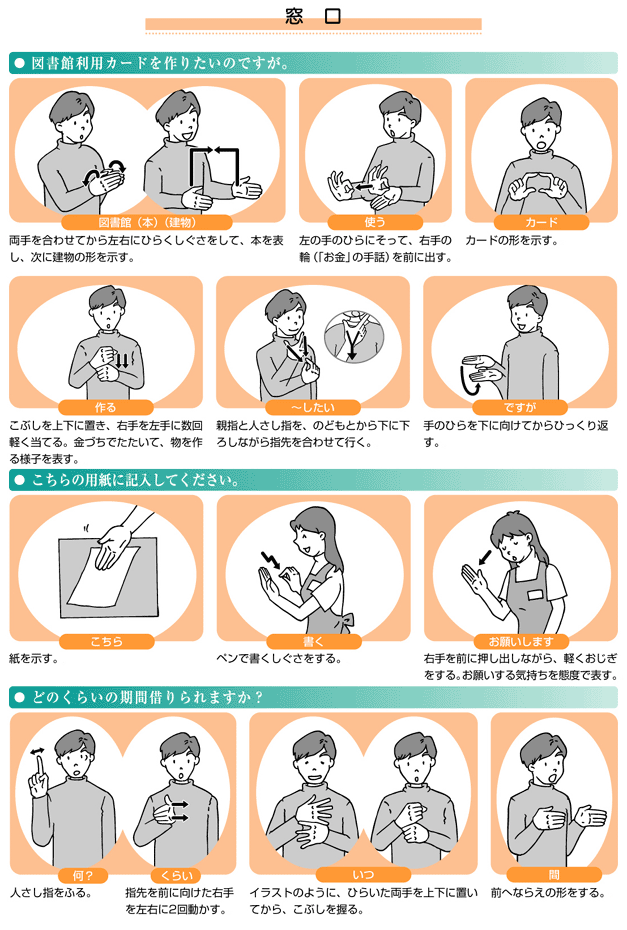 窓　口

● 図書館利用カードを作りたいのですが。

図書館（本）（建物）
両手を合わせてから左右にひらくしぐさをして、本を表し、次に建物の形を示す。

使う
左の手のひらにそって、右手の輪（「お金」の手話）を前に出す。

カード
カードの形を示す。

作る
こぶしを上下に置き、右手を左手に数回軽く当てる。金づちでたたいて、物を作る様子を表す。

～したい
親指と人さし指を、のどもとから下に下ろしながら指先を合わせて行く。

ですが
手のひらを下に向けてからひっくり返す。

● こちらの用紙に記入してください。

こちら
紙を示す。

書く
ペンで書くしぐさをする。

お願いします
右手を前に押し出しながら、軽くおじぎをする。お願いする気持ちを態度で表す。

● どのくらいの期間借りられますか？

何？
人さし指をふる。

くらい
指先を前に向けた右手を左右に2回動かす。

いつ
イラストのように、ひらいた両手を上下に置いてから、こぶしを握る。

間
前へならえの形をする。