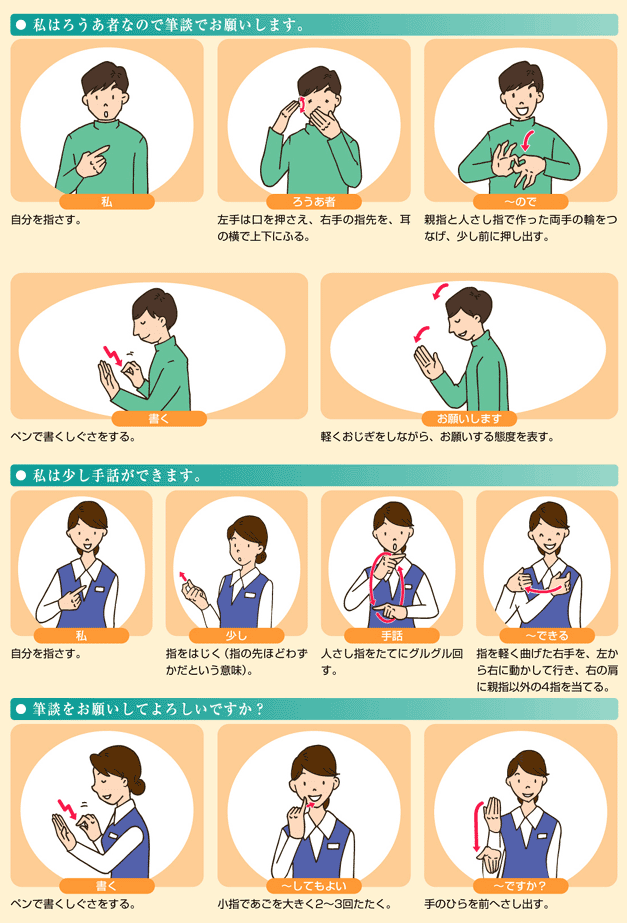 ● 私はろうあ者なので筆談でお願いします。

私
自分を指さす。

ろうあ者
左手は口を押さえ、右手の指先を、耳の横で上下にふる。

～ので
親指と人さし指で作った両手の輪をつなげ、少し前に押し出す。

書く
ペンで書くしぐさをする。

お願いします
軽くおじぎをしながら、お願いする態度を表す。

● 私は少し手話ができます。

私
自分を指さす。

少し
指をはじく（指の先ほどわずかだという意味）。

手話
人さし指をたてにグルグル回す。

～できる
指を軽く曲げた右手を、左から右に動かして行き、右の肩に親指以外の4指を当てる。

● 筆談をお願いしてよろしいですか？

書く
ペンで書くしぐさをする。

～してもよい
小指であごを大きく2～3回たたく。

～ですか？
手のひらを前へさし出す。