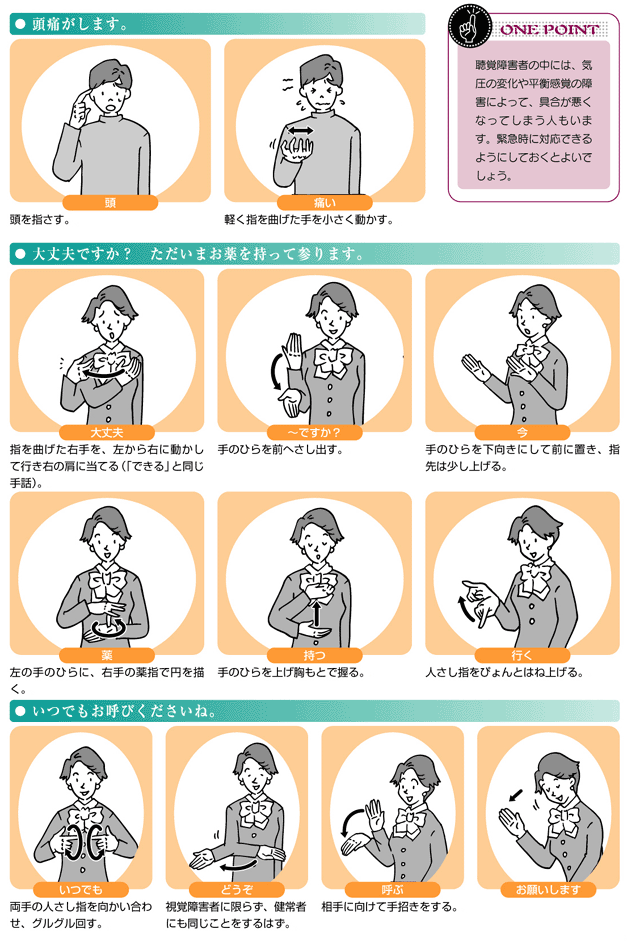 ● 頭痛がします。

頭
頭を指さす。

痛い
軽く指を曲げた手を小さく動かす。

ONE POINT
聴覚障害者の中には、気圧の変化や平衡感覚の障害によって、具合が悪くなってしまう人もいます。緊急時に対応できるようにしておくとよいでしょう。

● 大丈夫ですか？ ただいまお薬を持って参ります。

大丈夫
指を曲げた右手を、左から右に動かして行き右の肩に当てる（「できる」と同じ手話）。

～ですか？
手のひらを前へさし出す。

今
手のひらを下向きにして前に置き、指先は少し上げる。

薬
左の手のひらに、右手の薬指で円を描く。

持つ
手のひらを上げ胸もとで握る。

行く
人さし指をぴょんとはね上げる。

● いつでもお呼びくださいね。

いつでも
両手の人さし指を向かい合わせ、グルグル回す。

どうぞ
視覚障害者に限らず、健常者にも同じことをするはず。

呼ぶ
相手に向けて手招きをする。

お願いします